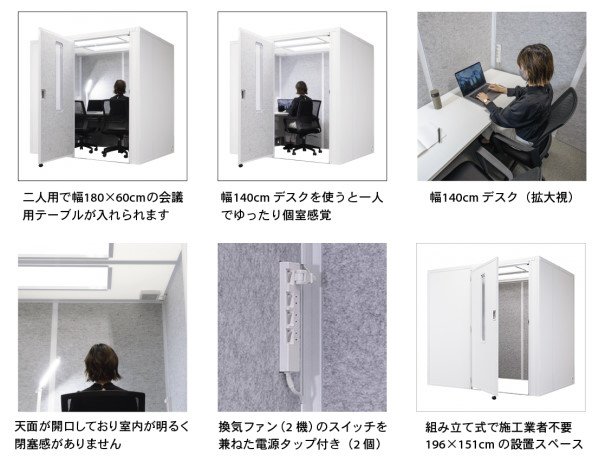 二人用で幅180×60cmの会議用テーブルが入れられます

幅140cm デスクを使うと一人でゆったり個室感覚

幅140cm デスク（拡大視）

天面が開口しており室内が明るく閉塞感がありません

換気ファン（2 機）のスイッチを兼ねた電源タップ付き（2 個）

組み立て式で施工業者不要
196×151cm の設置スペース