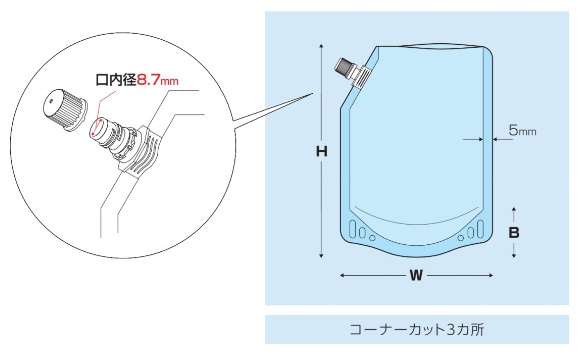 口内径8.7mm

H

5mm

B

W

コーナーカット3カ所