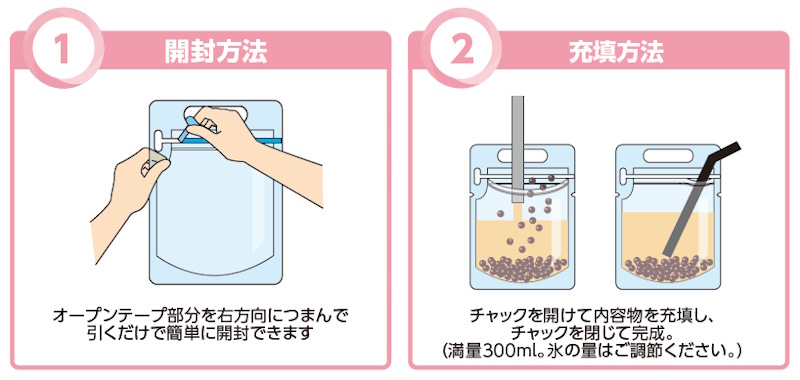 1 開封方法

オープンテープ部分を右方向につまんで引くだけで簡単に開封できます

2 充填方法

チャックを開けて内容物を充填し、チャックを閉じて完成。
(満量300ml。氷の量はご調節ください。)