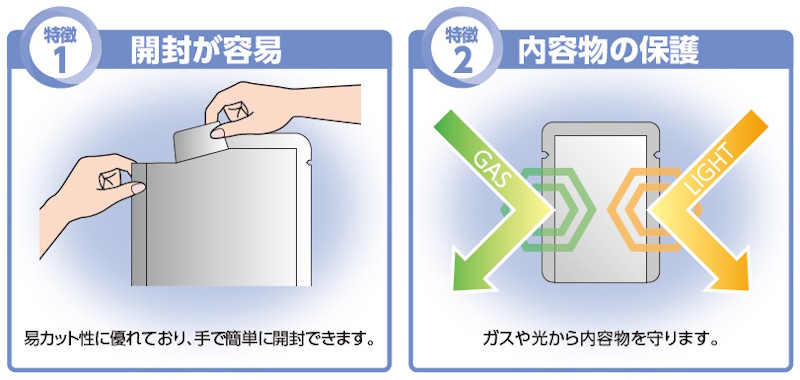 特徴
1
開封が容易

易カット性に優れており、手で簡単に開封できます。

特徴
2
内容物の保護

GAS

LIGHT

ガスや光から内容物を守ります。