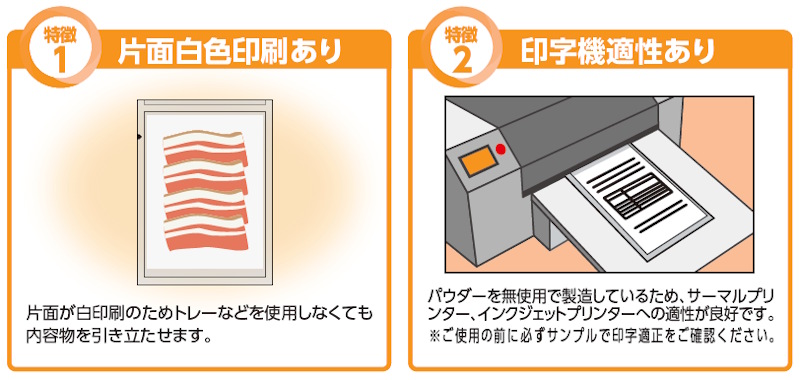 特徴
1
片面白色印刷あり

片面が白印刷のためトレーなどを使用しなくても内容物を引き立たせます。

特徴
2
印字機適性あり

パウダーを無使用で製造しているため、サーマルプリンター、インクジェットプリンターへの適性が良好です。
※ご使用の前に必ずサンプルで印字適正をご確認ください。