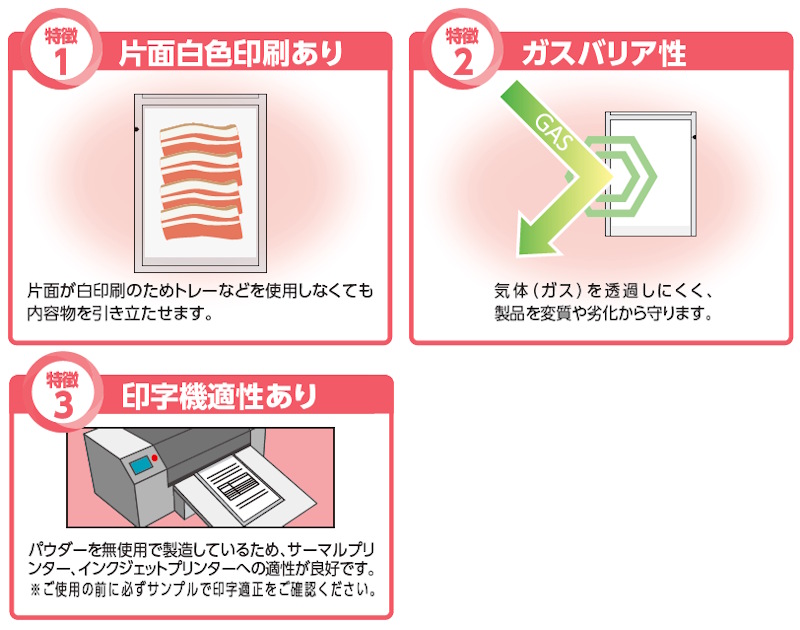 特徴 1 片面白色印刷あり

片面が白印刷のためトレーなどを使用しなくても内容物を引き立たせます。

特徴 2 ガスバリア性

GAS

気体（ガス）を透過しにくく、製品を変質や劣化から守ります。

特徴 3 印字機適性あり

パウダーを無使用で製造しているため、サーマルプリンター、インクジェットプリンターへの適性が良好です。
※ご使用の前に必ずサンプルで印字適正をご確認ください。